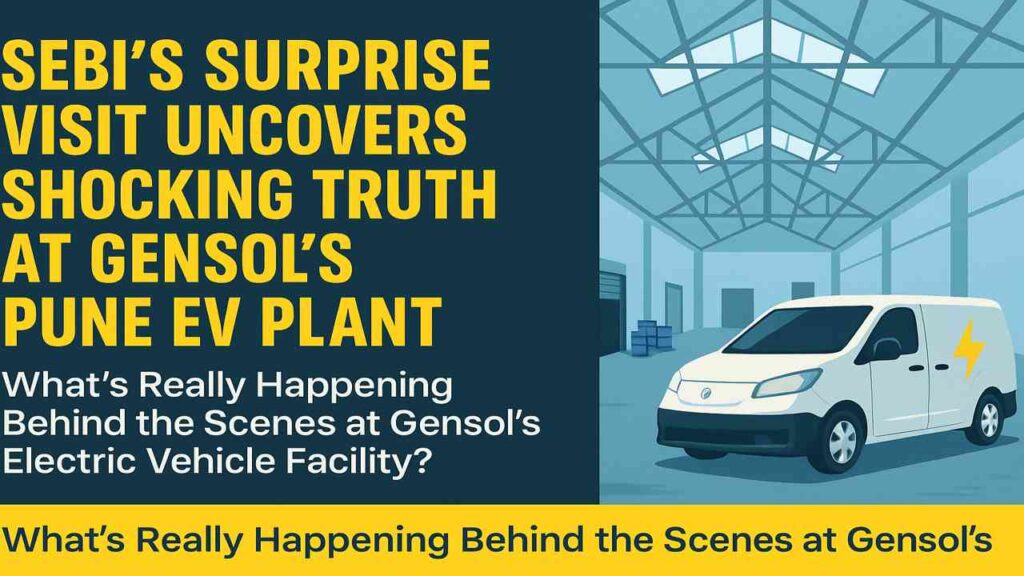 SEBI'S SURPRISE VISIT UNCOVERS SHOCKING TRUTH AT GENSOL'S PUNE EV PLANT

What's Really Happening Behind the Scenes at Gensol's Electric Vehicle Facility?

What's Really Happening Behind the Scenes at Gensol's